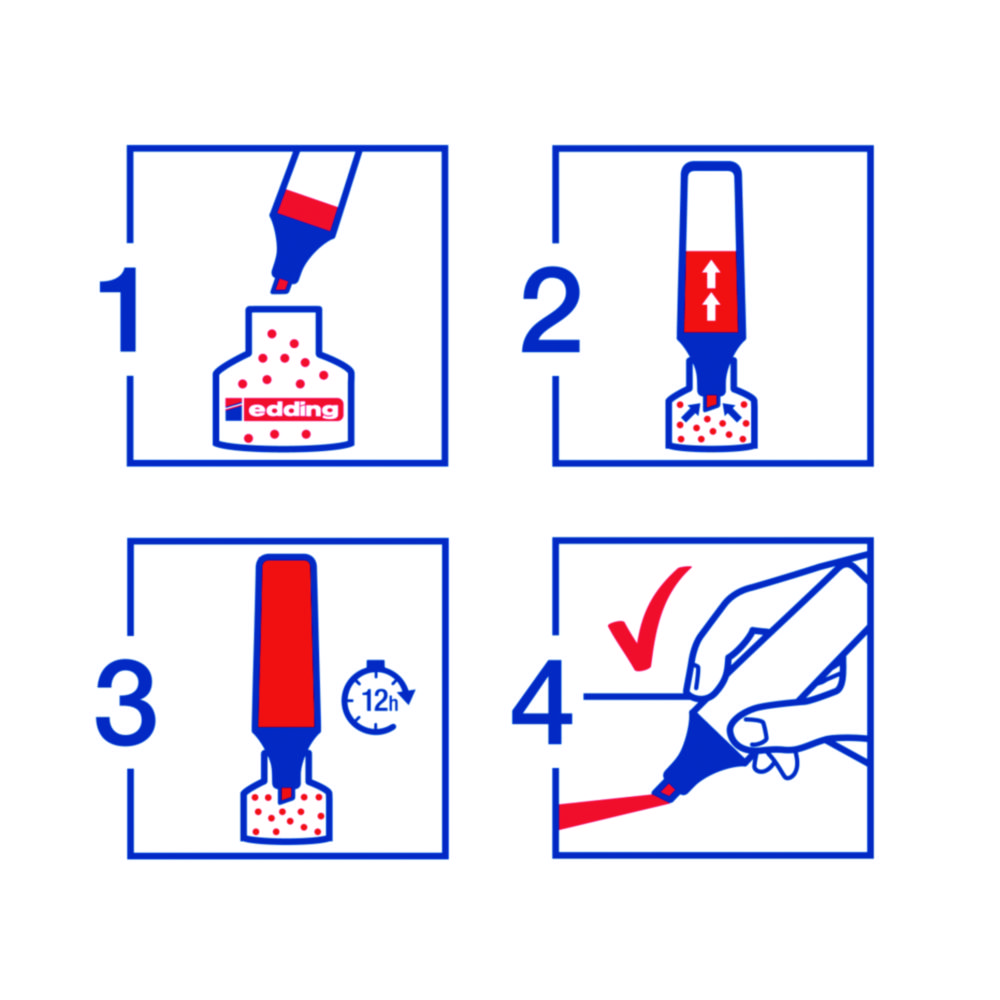 1

edding

2

3

12h

4